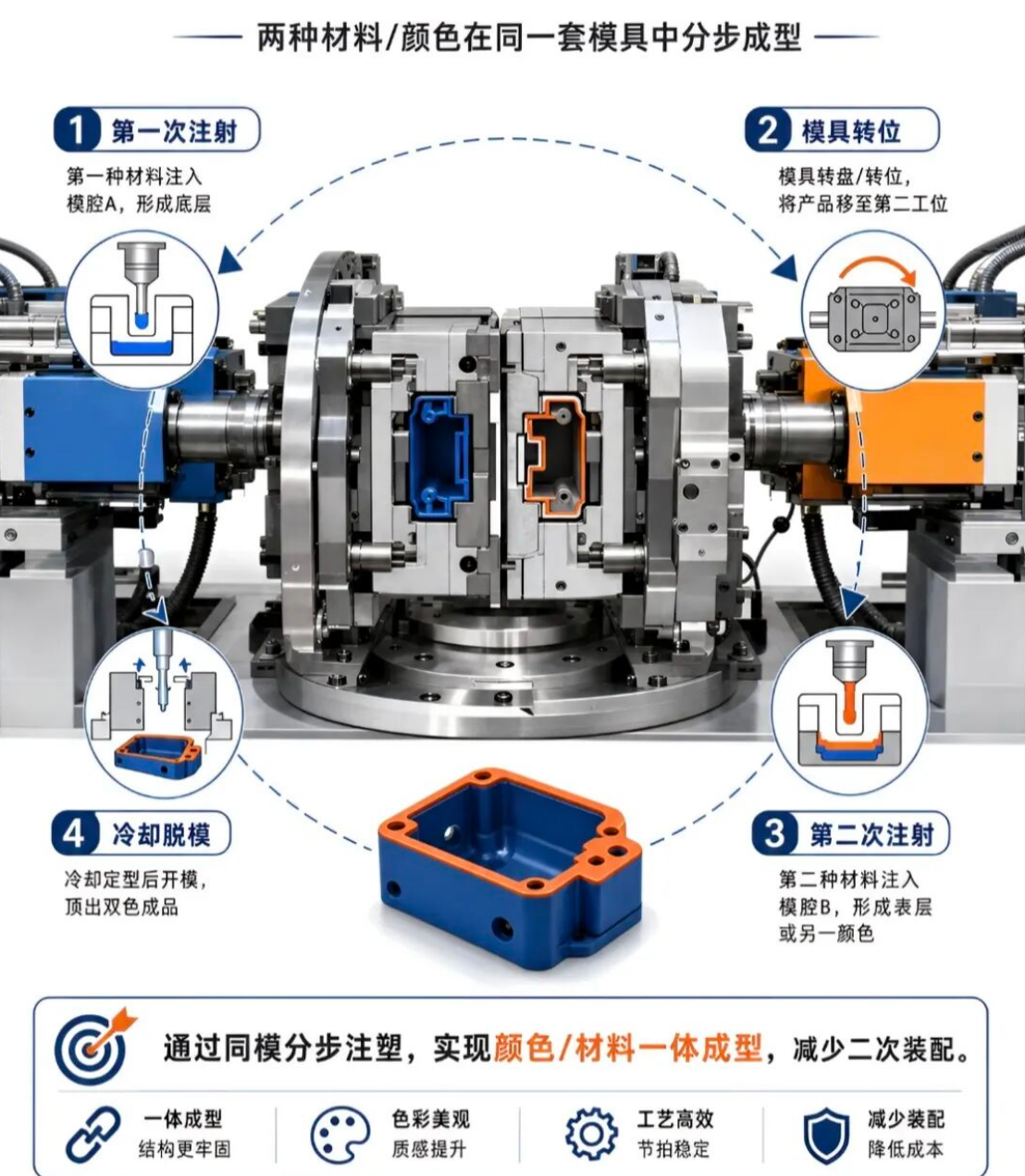 两种材料/颜色在同一套模具中分步成型

1 第一次注射
第一种材料注入模腔A，形成底层

2 模具转位
模具转盘/转位，将产品移至第二工位

4 冷却脱模
冷却定型后开模，顶出双色成品

3 第二次注射
第二种材料注入模腔B，形成表层或另一颜色

通过同模分步注塑，实现颜色/材料一体成型，减少二次装配。

一体成型
结构更牢固

色彩美观
质感提升

工艺高效
节拍稳定

减少装配
降低成本