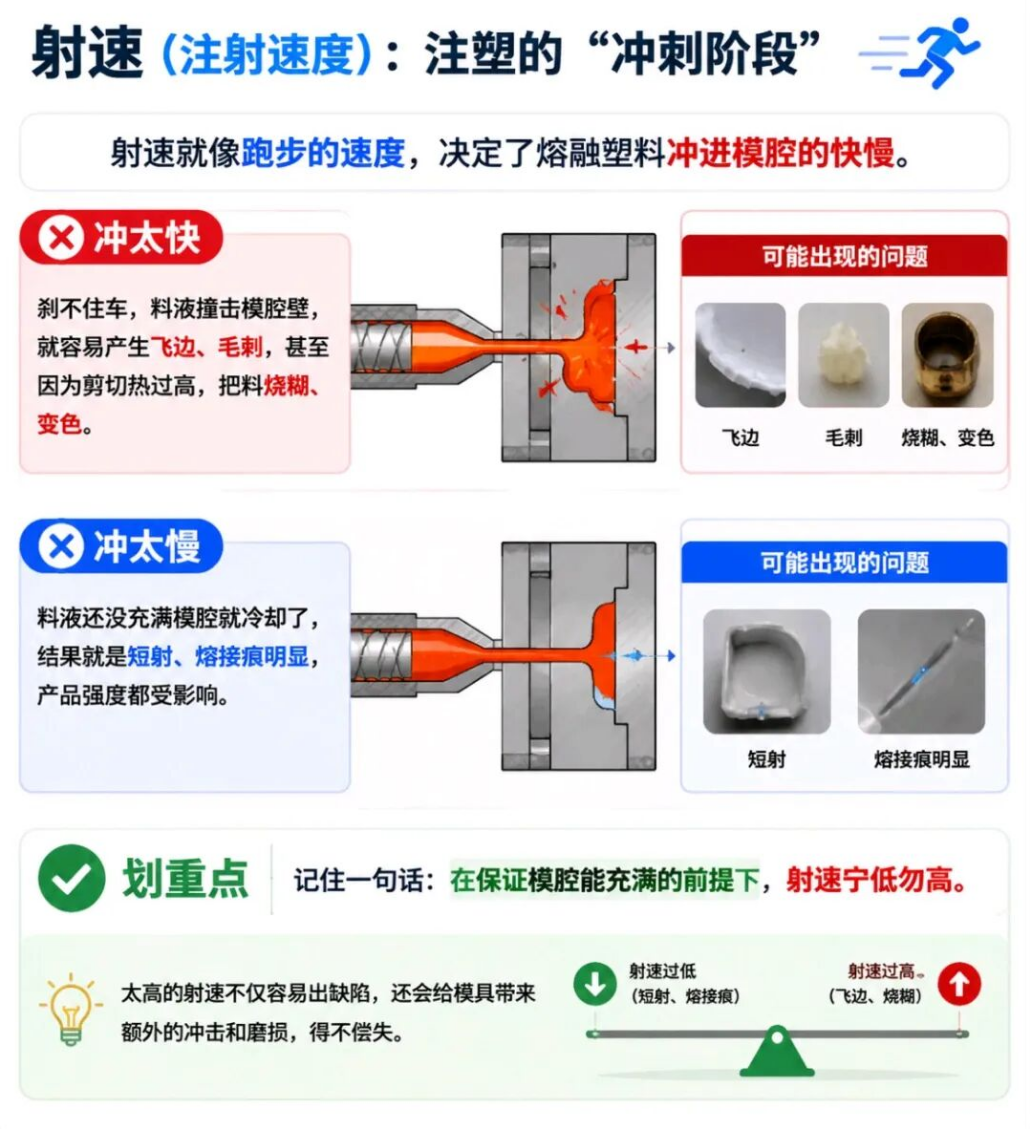 射速（注射速度）：注塑的“冲刺阶段”

射速就像跑步的速度，决定了熔融塑料冲进模腔的快慢。

冲太快

刹不住车，料液撞击模腔壁，就容易产生飞边、毛刺，甚至因为剪切热过高，把料烧糊、变色。

可能出现的问题

飞边

毛刺

烧糊、变色

冲太慢

料液还没充满模腔就冷却了，结果就是短射、熔接痕明显，产品强度都受影响。

可能出现的问题

短射

熔接痕明显

划重点

记住一句话：在保证模腔能充满的前提下，射速宁低勿高。

太高的射速不仅容易出缺陷，还会给模具带来额外的冲击和磨损，得不偿失。

射速过低
（短射、熔接痕）

射速过高。
（飞边、烧糊）